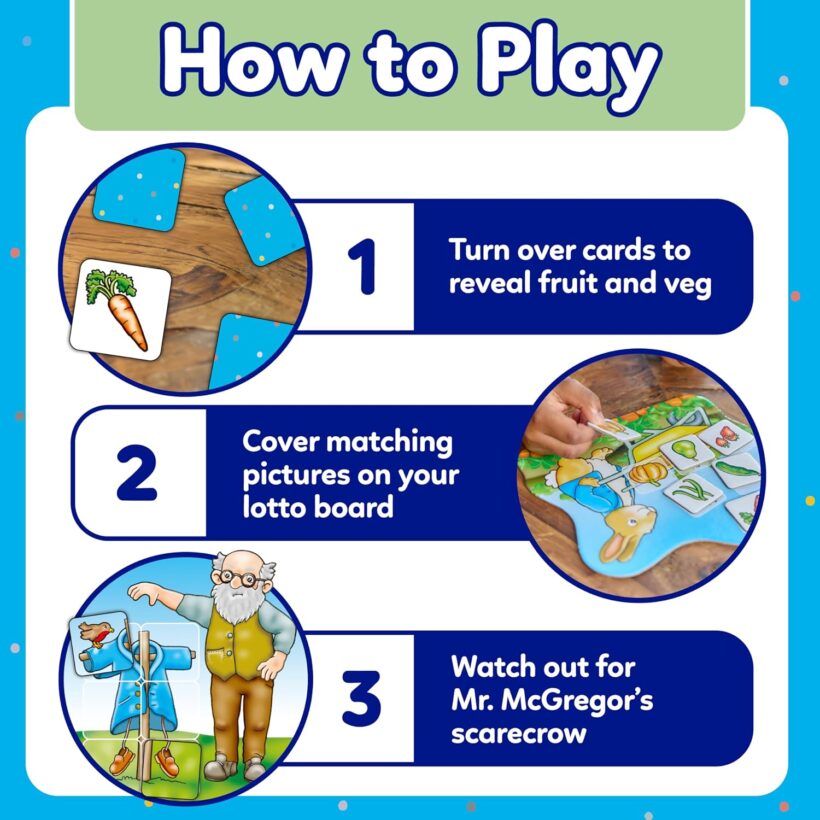 How to Play

1

Turn over cards to reveal fruit and veg

2

Cover matching pictures on your lotto board

3

Watch out for Mr. McGregor's scarecrow